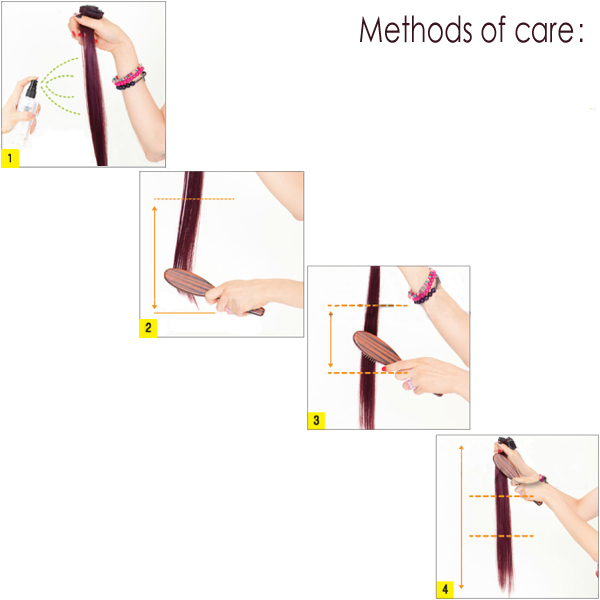 Methods of care:

1

2

3

4